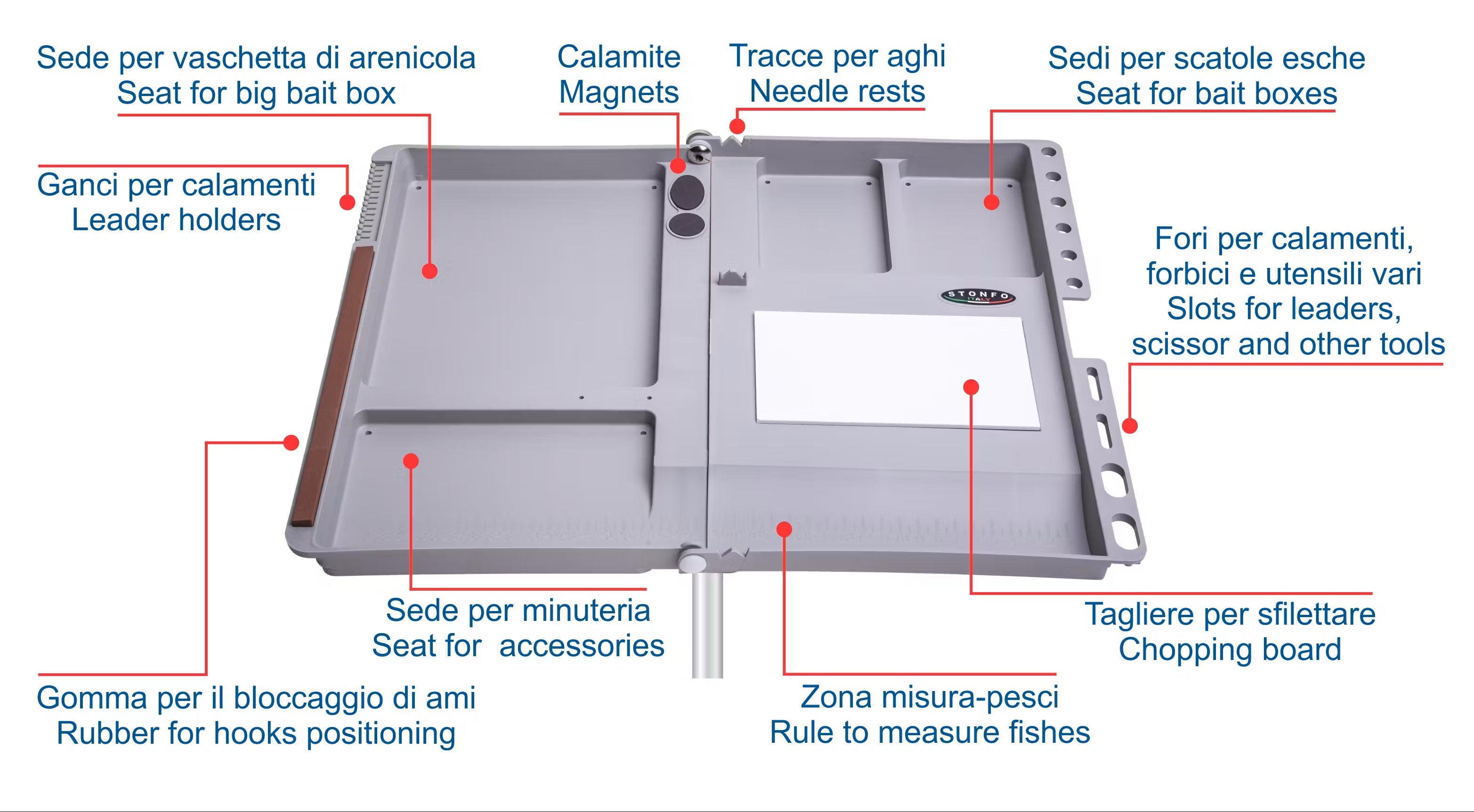 Sede per vaschetta di arenicola
Seat for big bait box

Calamite
Magnets

Tracce per aghi
Needle rests

Sedi per scatole esche
Seat for bait boxes

Ganci per calamenti
Leader holders

Fori per calamenti, forbici e utensili vari
Slots for leaders, scissor and other tools

STONFO
ITALY

Sede per minuteria
Seat for accessories

Tagliere per sfilettare
Chopping board

Gomma per il bloccaggio di ami
Rubber for hooks positioning

Zona misura-pesci
Rule to measure fishes