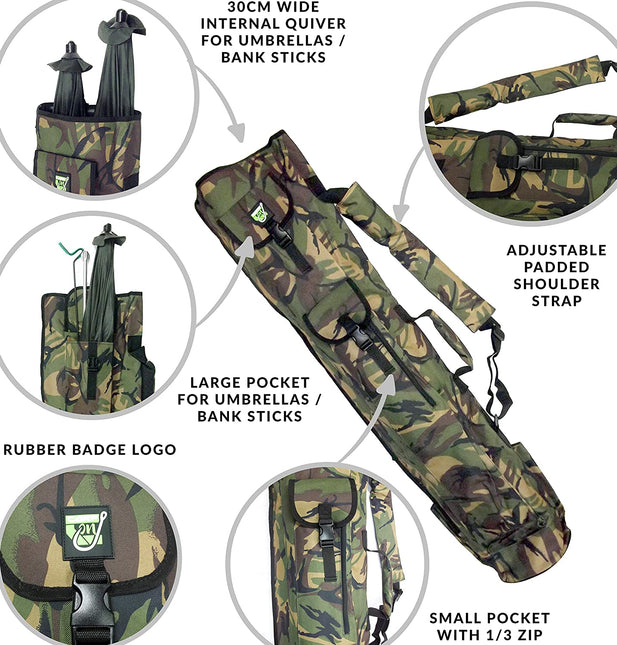 30CM WIDE INTERNAL QUIVER FOR UMBRELLAS / BANK STICKS

ADJUSTABLE PADDED SHOULDER STRAP

LARGE POCKET FOR UMBRELLAS / BANK STICKS

RUBBER BADGE LOGO

SMALL POCKET WITH 1/3 ZIP