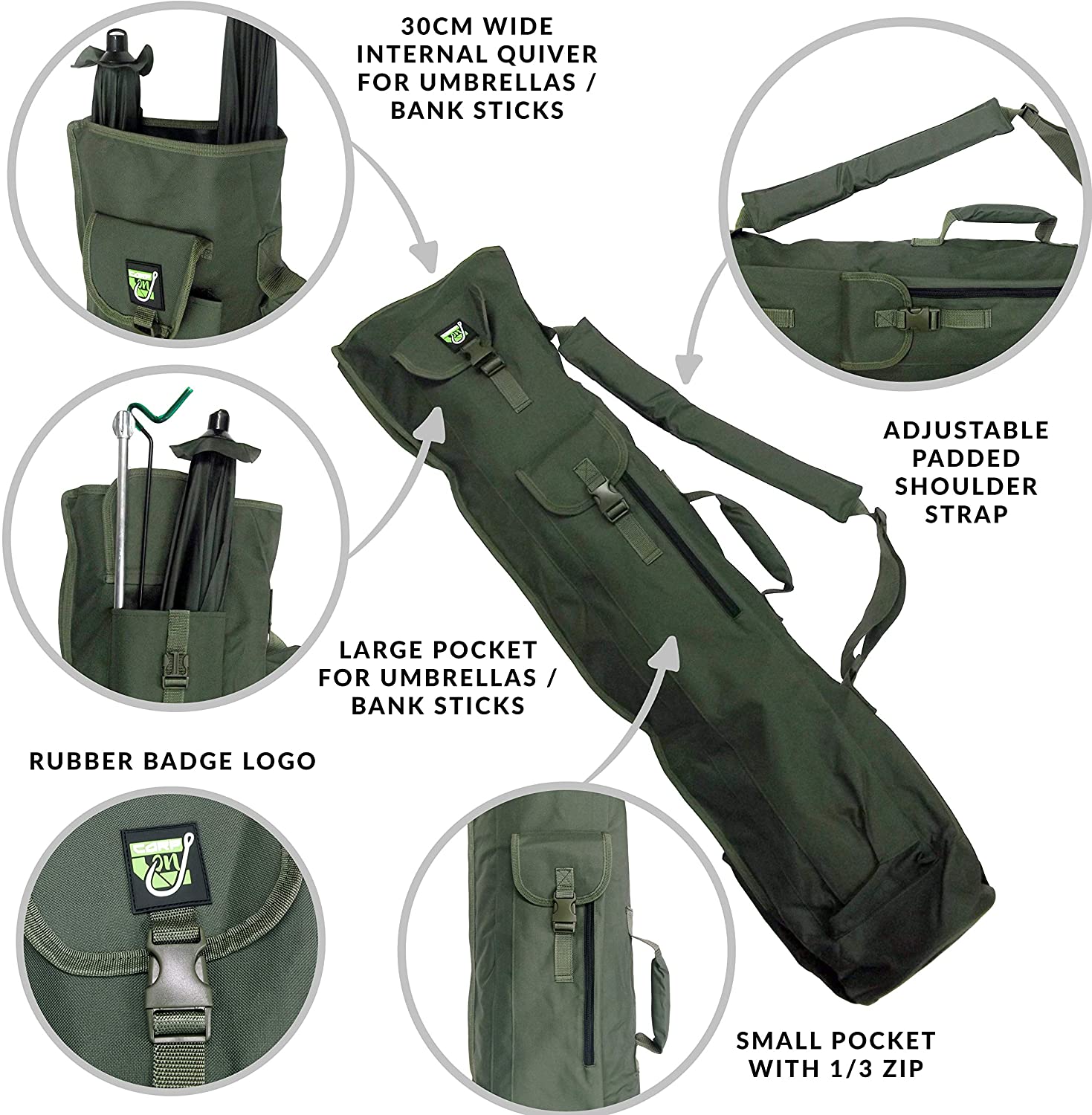 30CM WIDE INTERNAL QUIVER FOR UMBRELLAS / BANK STICKS

ADJUSTABLE PADDED SHOULDER STRAP

LARGE POCKET FOR UMBRELLAS / BANK STICKS

RUBBER BADGE LOGO

CARP ON

SMALL POCKET WITH 1/3 ZIP